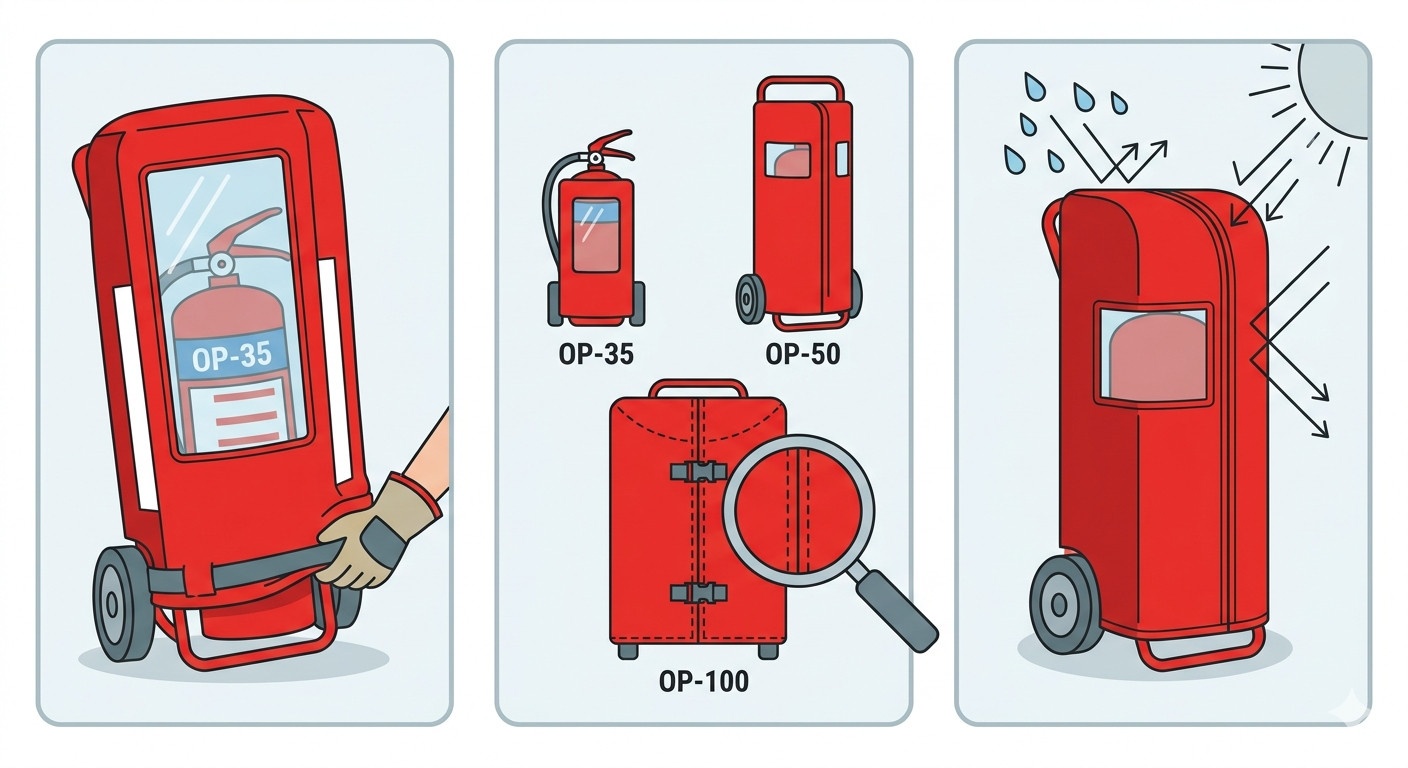 OP-35

OP-35

OP-50

OP-100